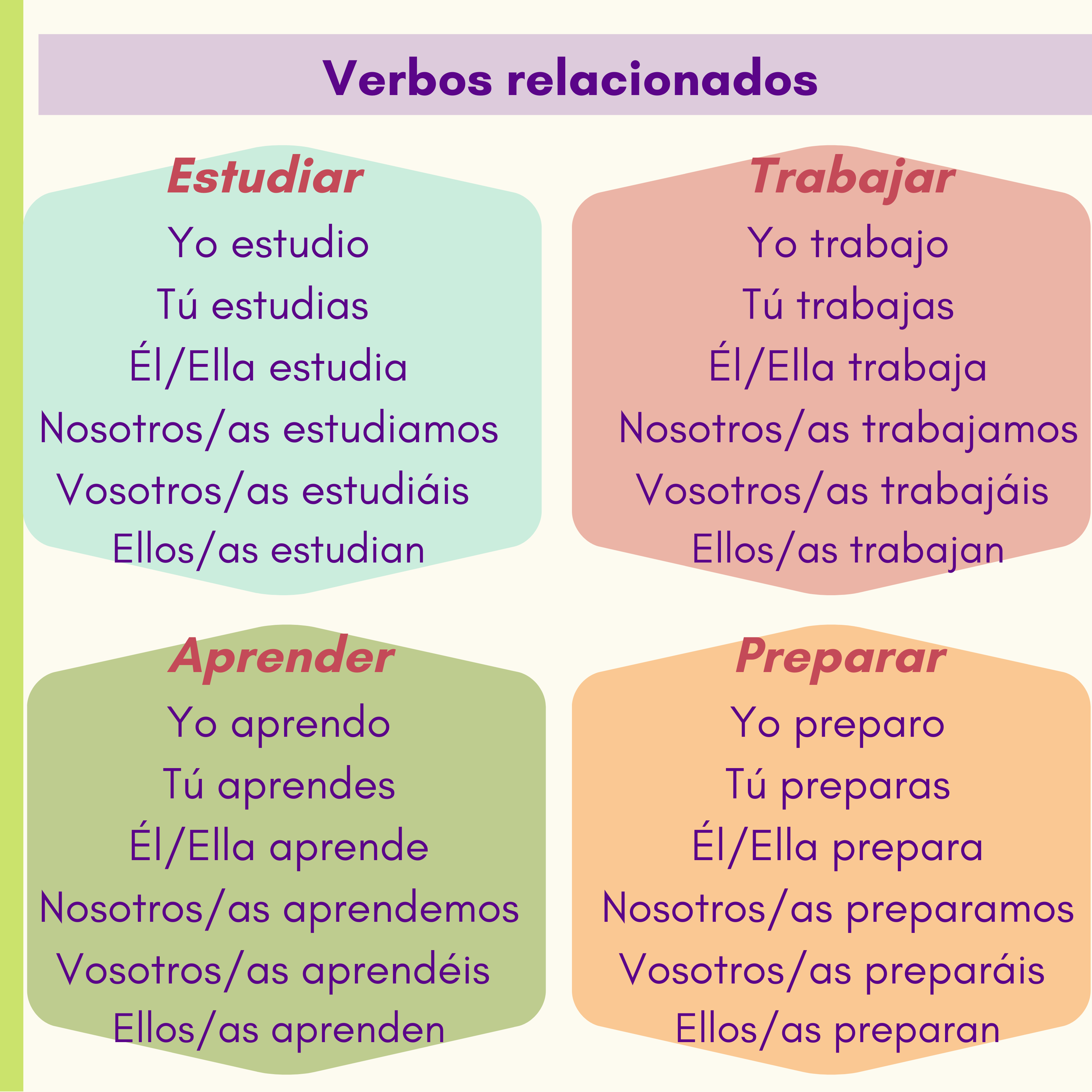 Verbos relacionados

Estudiar
Yo estudio
Tú estudias
Él/Ella estudia
Nosotros/as estudiamos
Vosotros/as estudiáis
Ellos/as estudian

Trabajar
Yo trabajo
Tú trabajas
Él/Ella trabaja
Nosotros/as trabajamos
Vosotros/as trabajáis
Ellos/as trabajan

Aprender
Yo aprendo
Tú aprendes
Él/Ella aprende
Nosotros/as aprendemos
Vosotros/as aprendéis
Ellos/as aprenden

Preparar
Yo preparo
Tú preparas
Él/Ella prepara
Nosotros/as preparamos
Vosotros/as preparáis
Ellos/as preparan